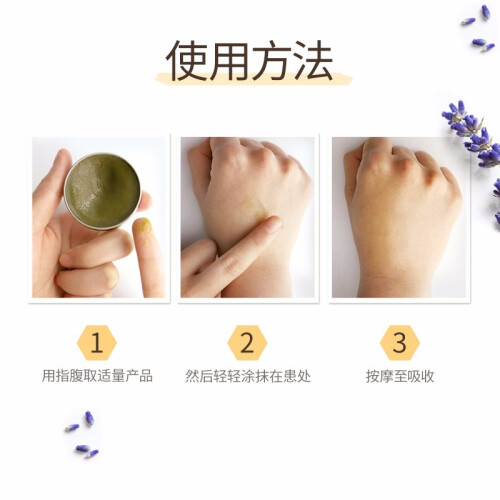 使用方法

1
用指腹取适量产品

2
然后轻轻涂抹在患处

3
按摩至吸收