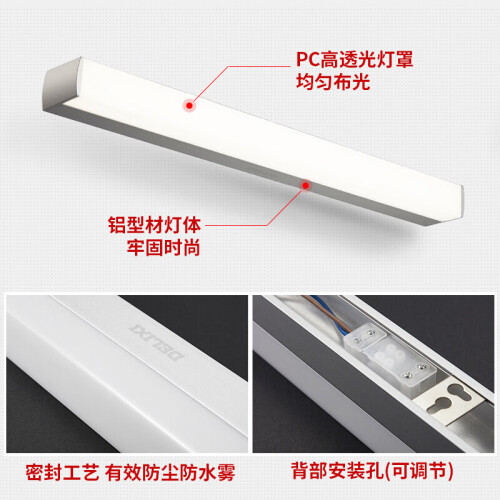 PC高透光灯罩
均匀布光

铝型材灯体
牢固时尚

DELIXI

密封工艺 有效防尘防水雾

背部安装孔(可调节)