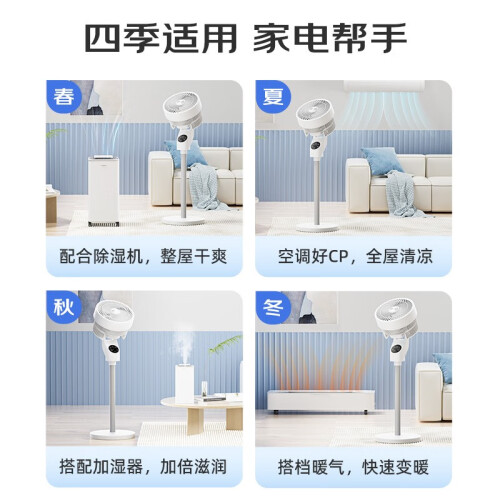 四季适用 家电帮手

春

配合除湿机，整屋干爽

夏

空调好CP，全屋清凉

秋

搭配加湿器，加倍滋润

冬

搭档暖气，快速变暖