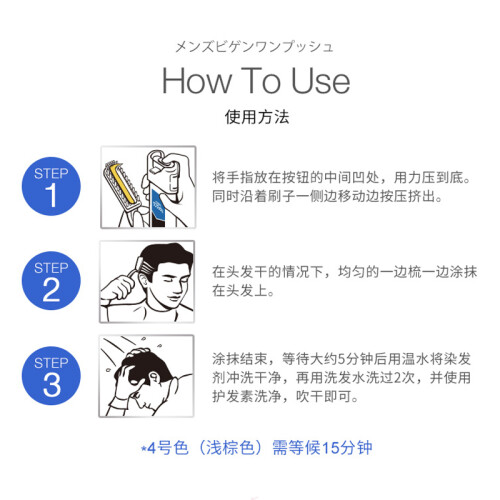 メンズビゲンワンプッシュ

How To Use

使用方法

STEP 1

将手指放在按钮的中间凹处，用力压到底。同时沿着刷子一侧边移动边按压挤出。

STEP 2

在头发干的情况下，均匀的一边梳一边涂抹在头发上。

STEP 3

涂抹结束，等待大约5分钟后用温水将染发剂冲洗干净，再用洗发水洗过2次，并使用护发素洗净，吹干即可。

*4号色（浅棕色）需等候15分钟