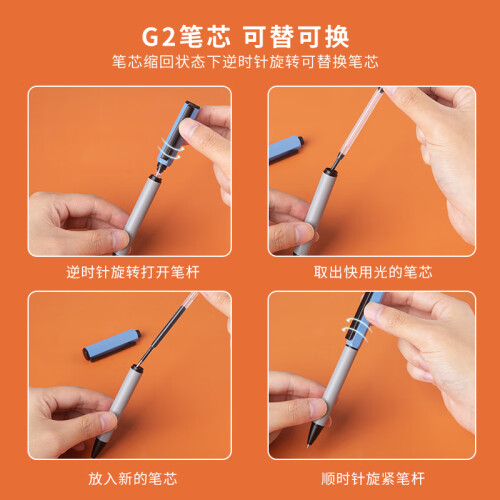 G2笔芯 可替可换

笔芯缩回状态下逆时针旋转可替换笔芯

逆时针旋转打开笔杆

取出快用光的笔芯

放入新的笔芯

顺时针旋紧笔杆