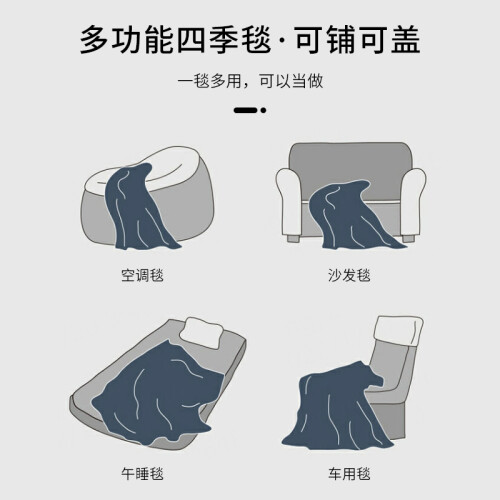 多功能四季毯·可铺可盖

一毯多用，可以当做

空调毯

沙发毯

午睡毯

车用毯