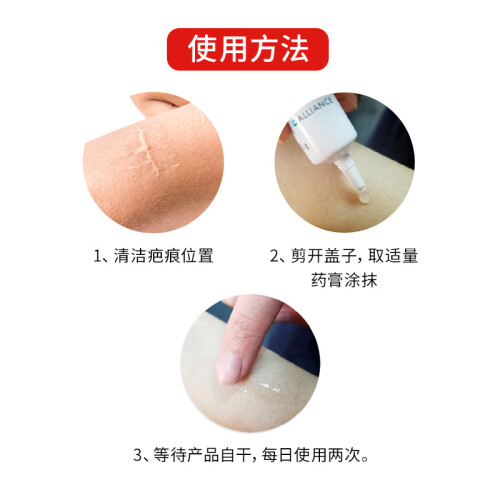 使用方法

ALLIANCE

1、清洁疤痕位置

2、剪开盖子，取适量药膏涂抹

3、等待产品自干，每日使用两次。