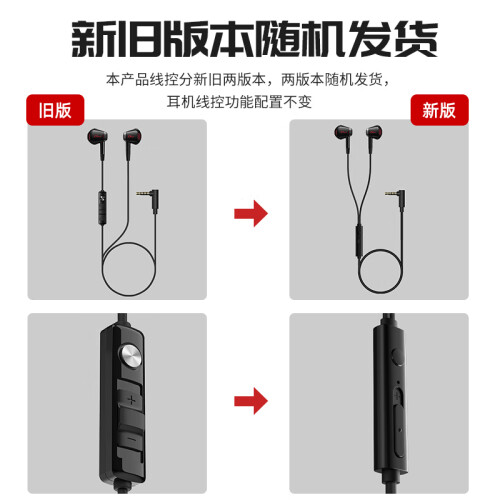 新旧版本随机发货

本产品线控分新旧两版本，两版本随机发货，
耳机线控功能配置不变

旧版

新版

+

−