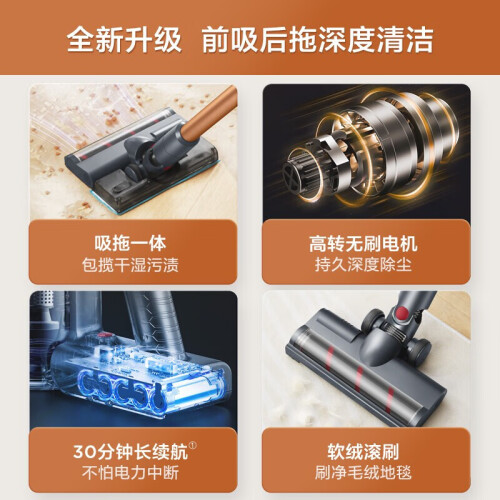 全新升级 前吸后拖深度清洁

吸拖一体
包揽干湿污渍

高转无刷电机
持久深度除尘

30分钟长续航①
不怕电力中断

软绒滚刷
刷净毛绒地毯