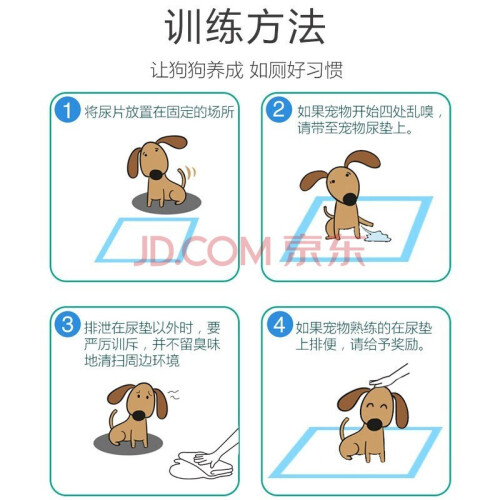 训练方法

让狗狗养成 如厕好习惯

1 将尿片放置在固定的场所

2 如果宠物开始四处乱嗅，请带至宠物尿垫上。

JD.COM 京东

3 排泄在尿垫以外时，要严厉训斥，并不留臭味地清扫周边环境

4 如果宠物熟练的在尿垫上排便，请给予奖励。