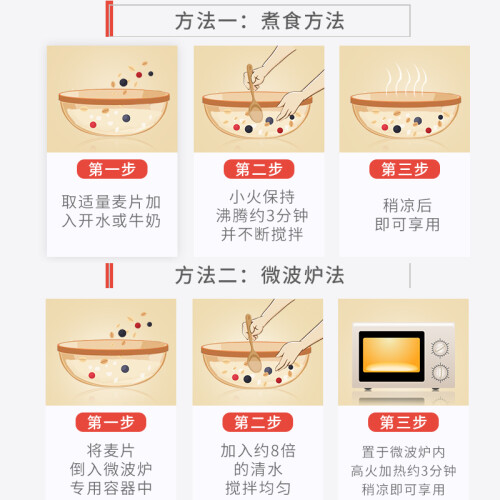 方法一：煮食方法

第一步
取适量麦片加入开水或牛奶

第二步
小火保持沸腾约3分钟并不断搅拌

第三步
稍凉后即可享用

方法二：微波炉法

第一步
将麦片倒入微波炉专用容器中

第二步
加入约8倍的清水搅拌均匀

第三步
置于微波炉内高火加热约3分钟稍凉即可享用