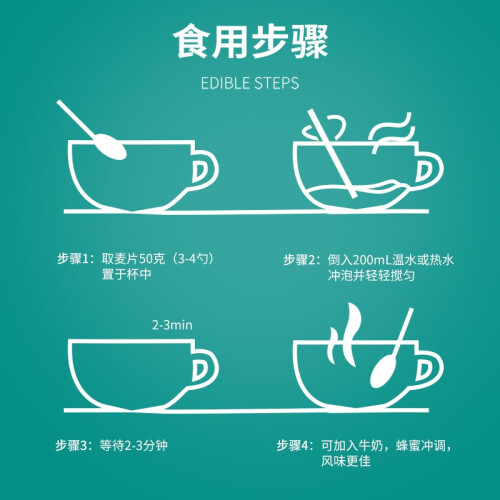 食用步骤

EDIBLE STEPS

步骤1：取麦片50克（3-4勺）置于杯中

步骤2：倒入200mL温水或热水冲泡并轻轻搅匀

2-3min

步骤3：等待2-3分钟

步骤4：可加入牛奶，蜂蜜冲调，风味更佳