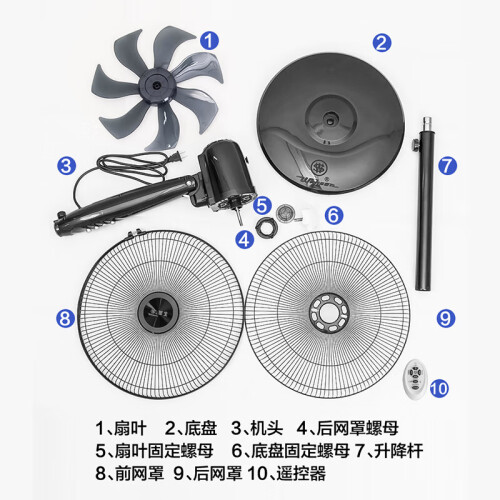 1
2
3
7
5
6
4
8
9
10

1、扇叶　2、底盘　3、机头　4、后网罩螺母
5、扇叶固定螺母　6、底盘固定螺母 7、升降杆
8、前网罩 9、后网罩 10、遥控器