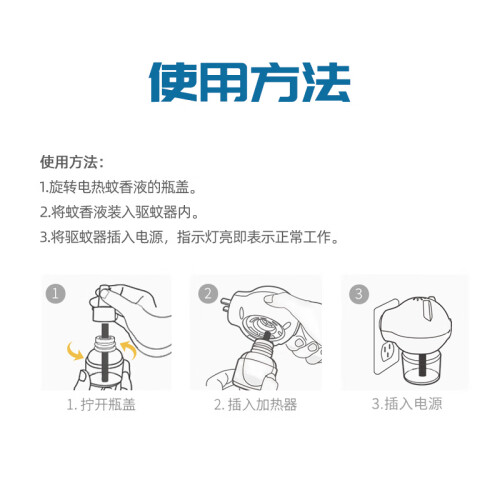 使用方法

使用方法：
1.旋转电热蚊香液的瓶盖。
2.将蚊香液装入驱蚊器内。
3.将驱蚊器插入电源，指示灯亮即表示正常工作。

1
1. 拧开瓶盖

2
2. 插入加热器

3
3.插入电源