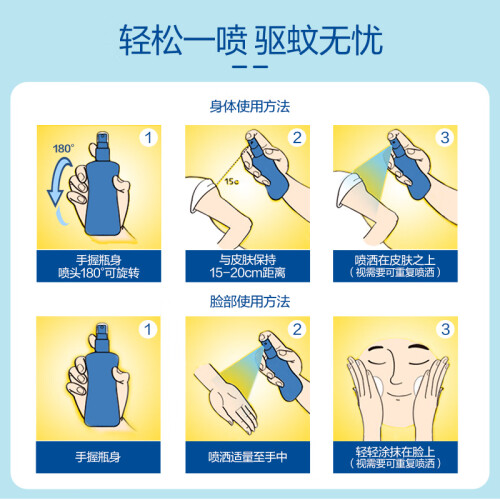 轻松一喷 驱蚊无忧

身体使用方法

1
180°
手握瓶身
喷头180°可旋转

2
15c
与皮肤保持
15-20cm距离

3
喷洒在皮肤之上
（视需要可重复喷洒）

脸部使用方法

1
手握瓶身

2
喷洒适量至手中

3
轻轻涂抹在脸上
（视需要可重复喷洒）