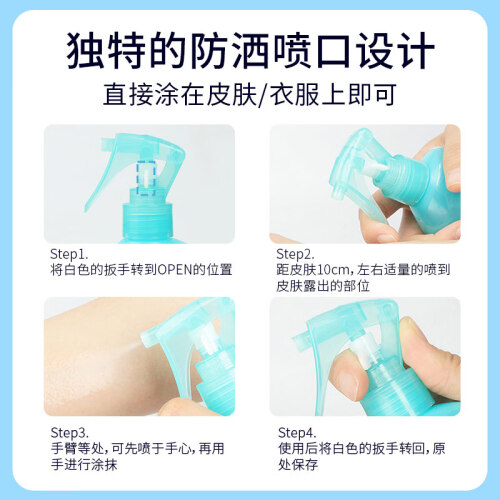 独特的防洒喷口设计
直接涂在皮肤/衣服上即可

Step1.
将白色的扳手转到OPEN的位置

Step2.
距皮肤10cm，左右适量的喷到皮肤露出的部位

Step3.
手臂等处，可先喷于手心，再用手进行涂抹

Step4.
使用后将白色的扳手转回，原处保存