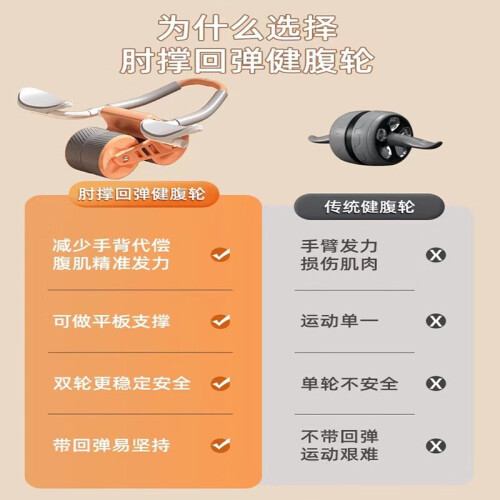 为什么选择
肘撑回弹健腹轮

肘撑回弹健腹轮

减少手背代偿
腹肌精准发力

可做平板支撑

双轮更稳定安全

带回弹易坚持

传统健腹轮

手臂发力
损伤肌肉

运动单一

单轮不安全

不带回弹
运动艰难