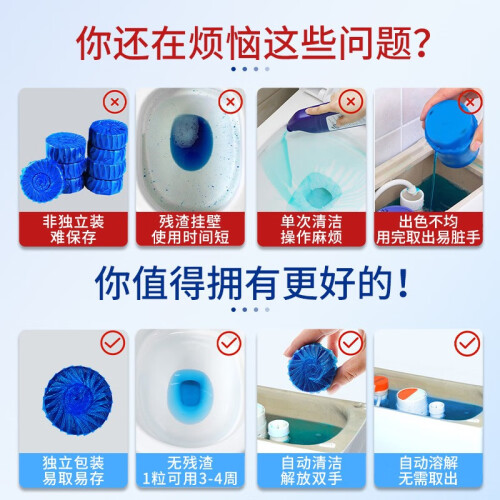 你还在烦恼这些问题?

非独立装
难保存

残渣挂壁
使用时间短

单次清洁
操作麻烦

出色不均
用完取出易脏手

你值得拥有更好的!

独立包装
易取易存

无残渣
1粒可用3-4周

自动清洁
解放双手

自动溶解
无需取出