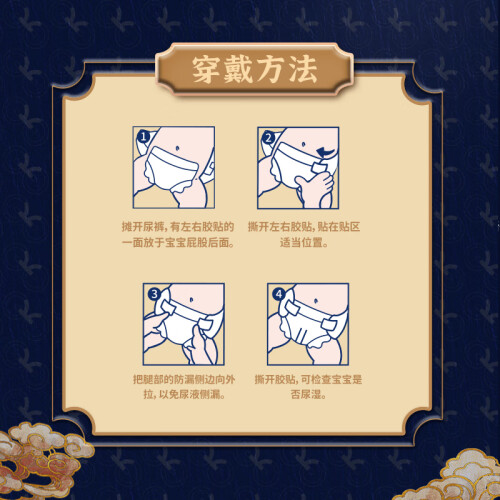 穿戴方法

1

摊开尿裤，有左右胶贴的一面放于宝宝屁股后面。

2

撕开左右胶贴，贴在贴区适当位置。

3

把腿部的防漏侧边向外拉，以免尿液侧漏。

4

撕开胶贴，可检查宝宝是否尿湿。