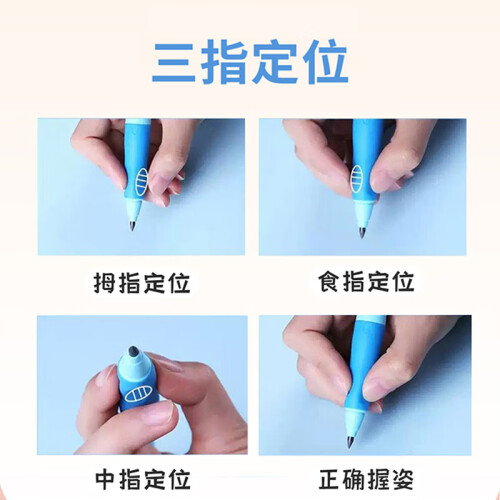 三指定位

拇指定位

食指定位

中指定位

正确握姿