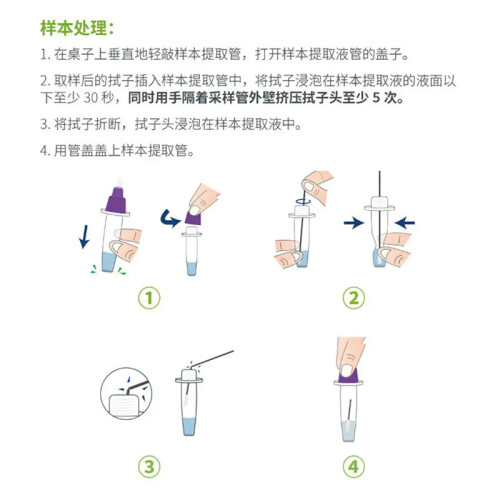 样本处理：

1. 在桌子上垂直地轻敲样本提取管，打开样本提取液管的盖子。

2. 取样后的拭子插入样本提取管中，将拭子浸泡在样本提取液的液面以下至少 30 秒，同时用手隔着采样管外壁挤压拭子头至少 5 次。

3. 将拭子折断，拭子头浸泡在样本提取液中。

4. 用管盖盖上样本提取管。

①

②

③

④