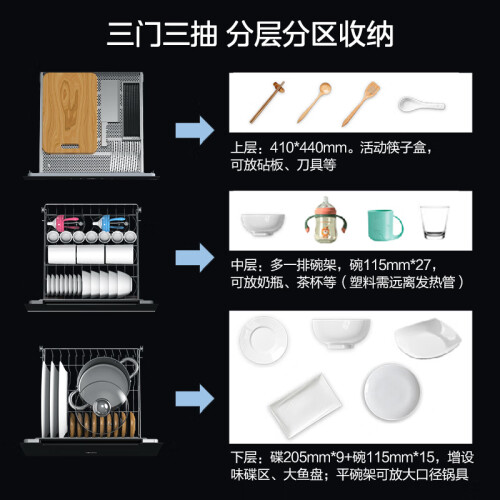 三门三抽 分层分区收纳

上层：410*440mm。活动筷子盒，可放砧板、刀具等

中层：多一排碗架，碗115mm*27，可放奶瓶、茶杯等（塑料需远离发热管）

下层：碟205mm*9+碗115mm*15，增设味碟区、大鱼盘；平碗架可放大口径锅具