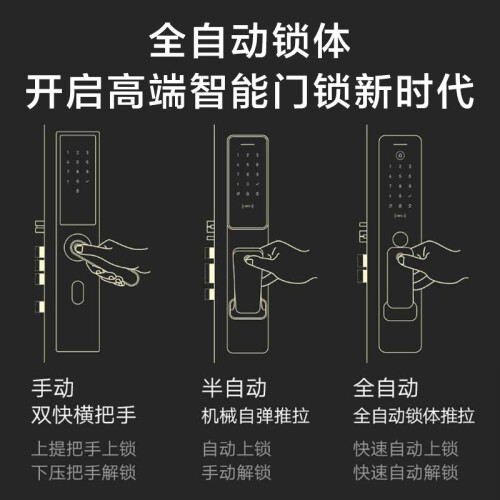 全自动锁体
开启高端智能门锁新时代

手动
双快横把手
上提把手上锁
下压把手解锁

半自动
机械自弹推拉
自动上锁
手动解锁

全自动
全自动锁体推拉
快速自动上锁
快速自动解锁