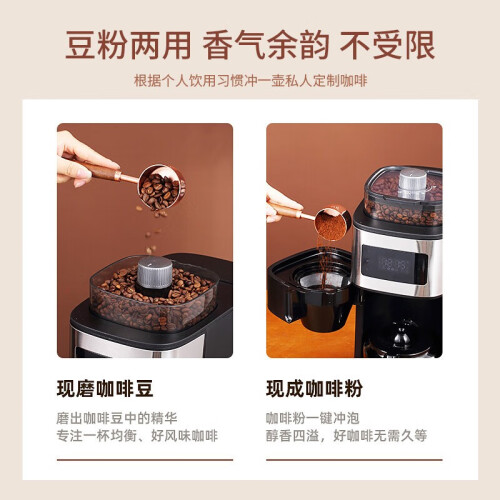 豆粉两用 香气余韵 不受限

根据个人饮用习惯冲一壶私人定制咖啡

现磨咖啡豆

磨出咖啡豆中的精华
专注一杯均衡、好风味咖啡

现成咖啡粉

咖啡粉一键冲泡
醇香四溢，好咖啡无需久等