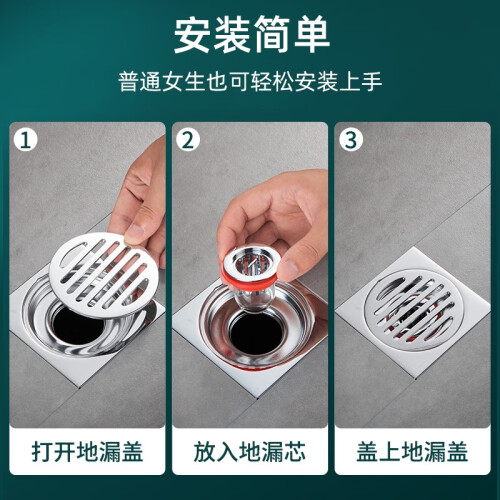 安装简单

普通女生也可轻松安装上手

1

打开地漏盖

2

放入地漏芯

3

盖上地漏盖