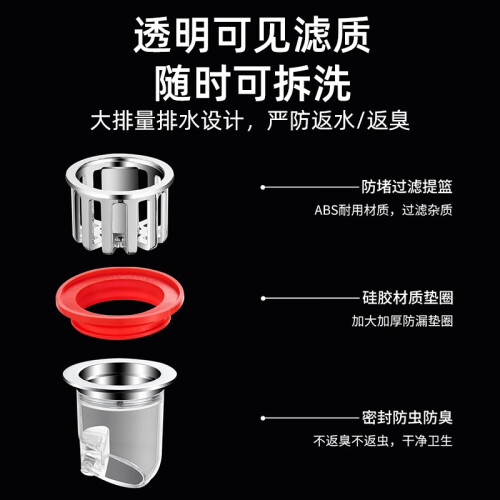 透明可见滤质
随时可拆洗
大排量排水设计，严防返水/返臭

防堵过滤提篮
ABS耐用材质，过滤杂质

硅胶材质垫圈
加大加厚防漏垫圈

密封防虫防臭
不返臭不返虫，干净卫生