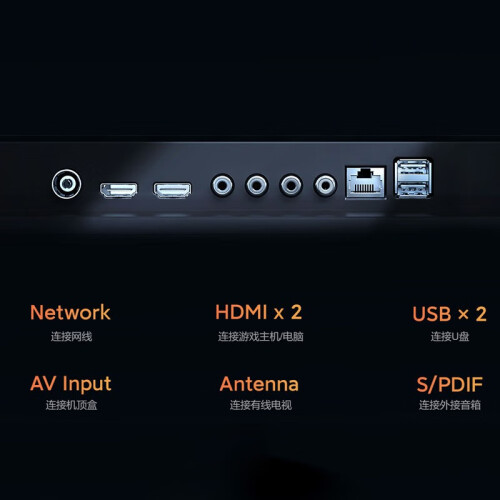 Network
连接网线

HDMI x 2
连接游戏主机/电脑

USB × 2
连接U盘

AV Input
连接机顶盒

Antenna
连接有线电视

S/PDIF
连接外接音箱