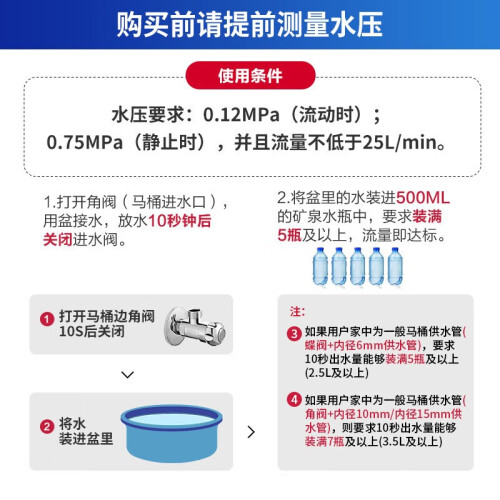 购买前请提前测量水压

使用条件

水压要求：0.12MPa（流动时）；
0.75MPa（静止时），并且流量不低于25L/min。

1.打开角阀（马桶进水口），用盆接水，放水10秒钟后关闭进水阀。

2.将盆里的水装进500ML的矿泉水瓶中，要求装满5瓶及以上，流量即达标。

1 打开马桶边角阀 10S后关闭

2 将水装进盆里

注:

3 如果用户家中为一般马桶供水管(蝶阀+内径6mm供水管)，要求10秒出水量能够装满5瓶及以上(2.5L及以上)

4 如果用户家中为一般马桶供水管(角阀+内径10mm/内径15mm供水管)，则要求10秒出水量能够装满7瓶及以上(3.5L及以上)