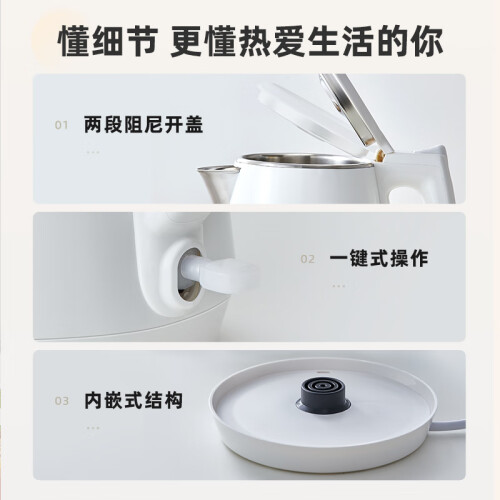 懂细节 更懂热爱生活的你

01 两段阻尼开盖

...

02 一键式操作

...

03 内嵌式结构

...