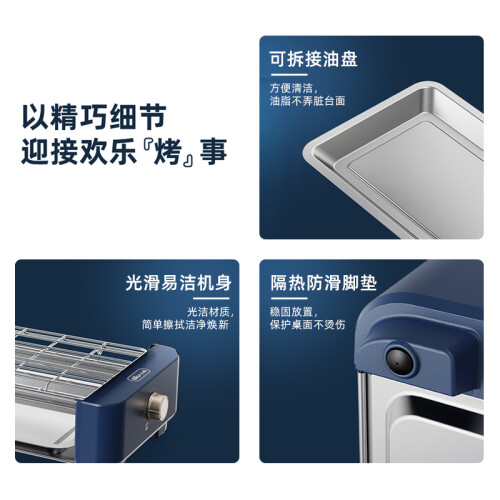 以精巧细节
迎接欢乐『烤』事

可拆接油盘

方便清洁，
油脂不弄脏台面

光滑易洁机身

光洁材质，
简单擦拭洁净焕新

隔热防滑脚垫

稳固放置，
保护桌面不烫伤