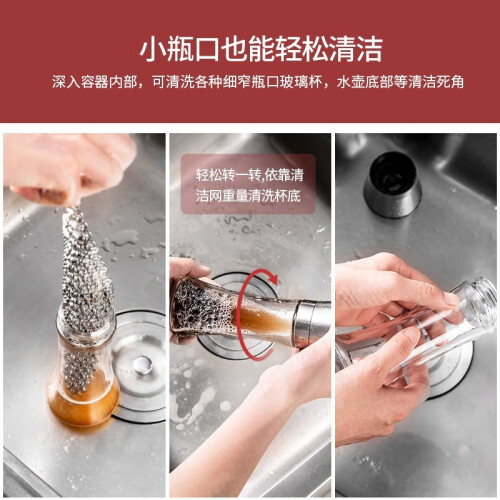 小瓶口也能轻松清洁

深入容器内部，可清洗各种细窄瓶口玻璃杯，水壶底部等清洁死角

轻松转一转,依靠清洁网重量清洗杯底