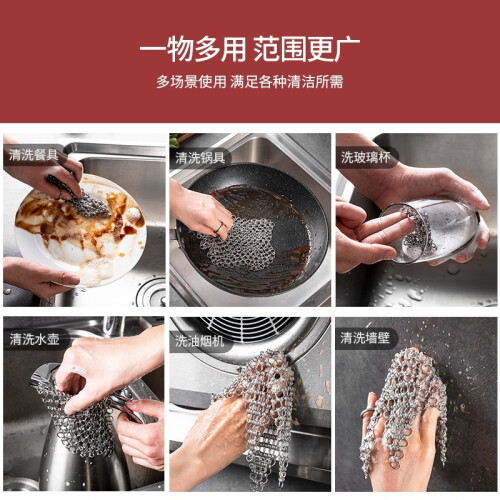 一物多用 范围更广

多场景使用 满足各种清洁所需

清洗餐具

清洗锅具

洗玻璃杯

清洗水壶

洗油烟机

清洗墙壁