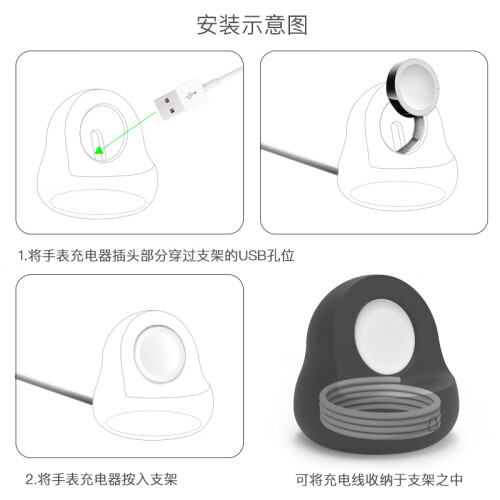 安装示意图

1.将手表充电器插头部分穿过支架的USB孔位

2.将手表充电器按入支架

可将充电线收纳于支架之中