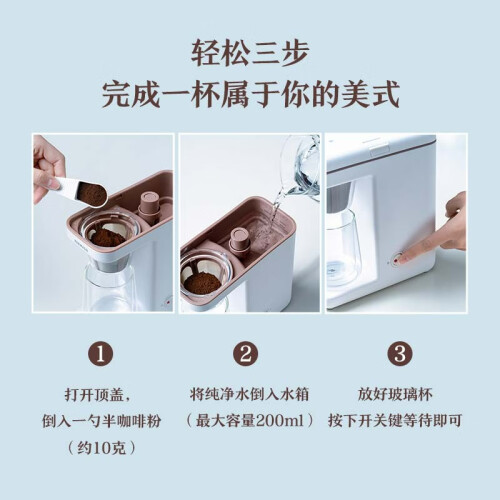 轻松三步
完成一杯属于你的美式

1
打开顶盖，
倒入一勺半咖啡粉
（约10克）

2
将纯净水倒入水箱
（最大容量200ml）

3
放好玻璃杯
按下开关键等待即可