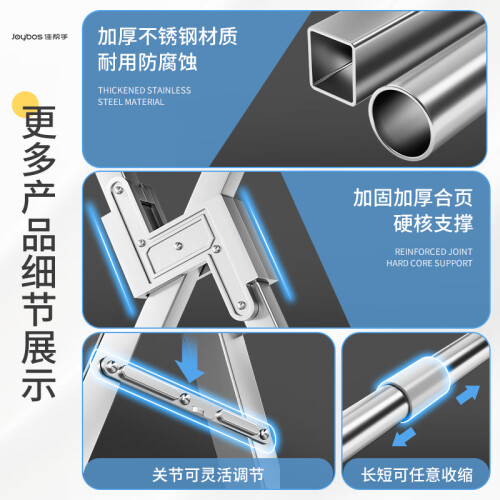 Joybos 佳帮手

更多产品细节展示

加厚不锈钢材质
耐用防腐蚀

THICKENED STAINLESS
STEEL MATERIAL

加固加厚合页
硬核支撑

REINFORCED JOINT
HARD CORE SUPPORT

关节可灵活调节

长短可任意收缩