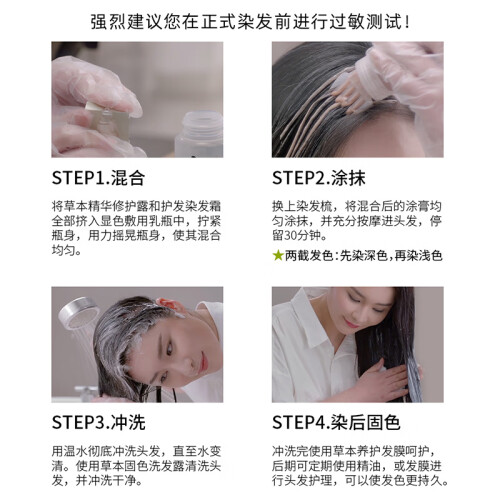 强烈建议您在正式染发前进行过敏测试！

STEP1.混合

将草本精华修护露和护发染发霜全部挤入显色敷用乳瓶中，拧紧瓶身，用力摇晃瓶身，使其混合均匀。

STEP2.涂抹

换上染发梳，将混合后的涂膏均匀涂抹，并充分按摩进头发，停留30分钟。

★两截发色：先染深色，再染浅色

STEP3.冲洗

用温水彻底冲洗头发，直至水变清。使用草本固色洗发露清洗头发，并冲洗干净。

STEP4.染后固色

冲洗完使用草本养护发膜呵护，后期可定期使用精油，或发膜进行头发护理，可以使发色更持久。