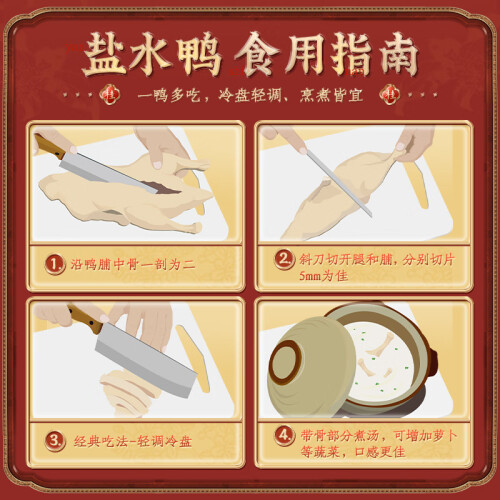 盐水鸭 食用指南

一鸭多吃，冷盘轻调、烹煮皆宜

1. 沿鸭脯中骨一剖为二

2. 斜刀切开腿和脯，分别切片5mm为佳

3. 经典吃法-轻调冷盘

4. 带骨部分煮汤，可增加萝卜等蔬菜，口感更佳