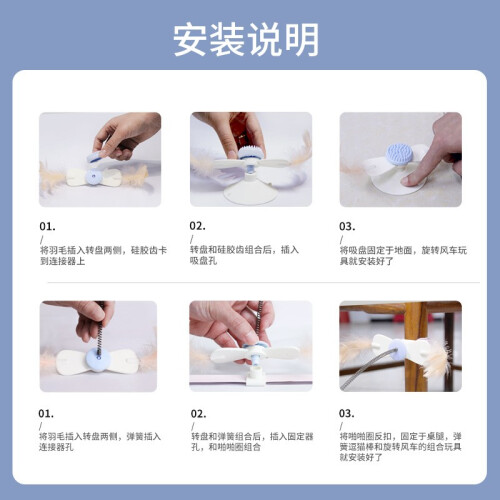 安装说明

01.
/
将羽毛插入转盘两侧，硅胶齿卡到连接器上

02.
/
转盘和硅胶齿组合后，插入吸盘孔

03.
/
将吸盘固定于地面，旋转风车玩具就安装好了

01.
/
将羽毛插入转盘两侧，弹簧插入连接器孔

02.
/
转盘和弹簧组合后，插入固定器孔，和啪啪圈组合

03.
/
将啪啪圈反扣，固定于桌腿，弹簧逗猫棒和旋转风车的组合玩具就安装好了