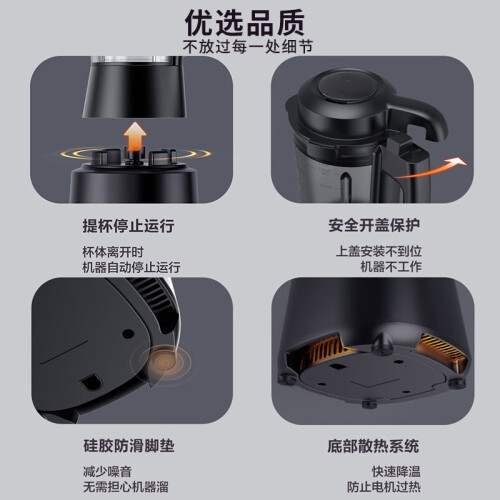 优选品质
不放过每一处细节

提杯停止运行

杯体离开时
机器自动停止运行

安全开盖保护

上盖安装不到位
机器不工作

硅胶防滑脚垫

减少噪音
无需担心机器溜

底部散热系统

快速降温
防止电机过热