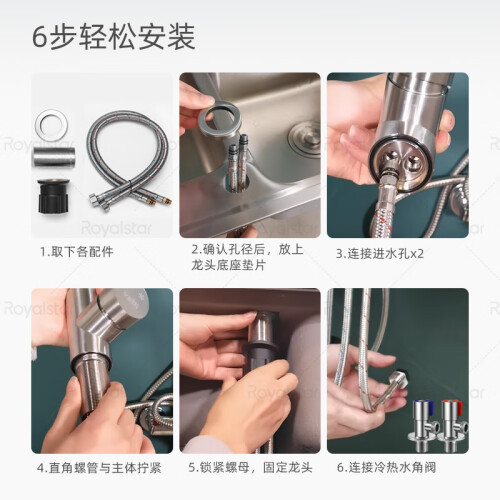 6步轻松安装

Royalstar

1.取下各配件

2.确认孔径后，放上龙头底座垫片

3.连接进水孔x2

4.直角螺管与主体拧紧

5.锁紧螺母，固定龙头

6.连接冷热水角阀