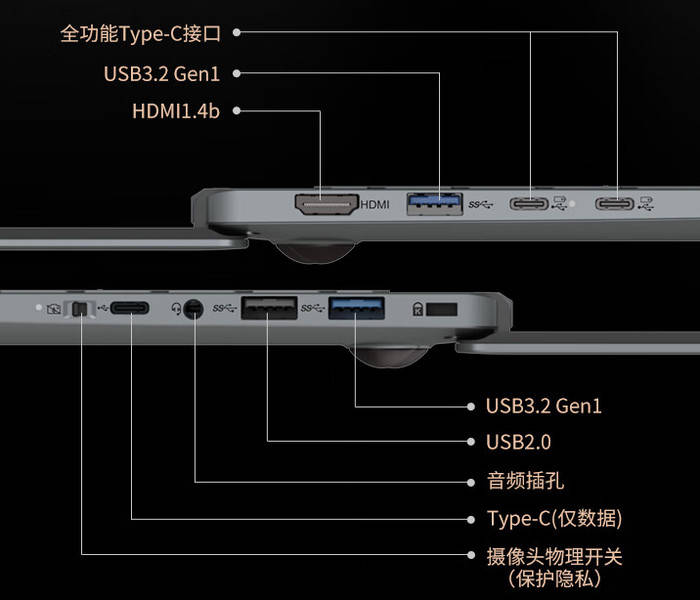 全功能Type-C接口
USB3.2 Gen1
HDMI1.4b
HDMI
SS
SS
SS
USB3.2 Gen1
USB2.0
音频插孔
Type-C(仅数据)
摄像头物理开关
(保护隐私)