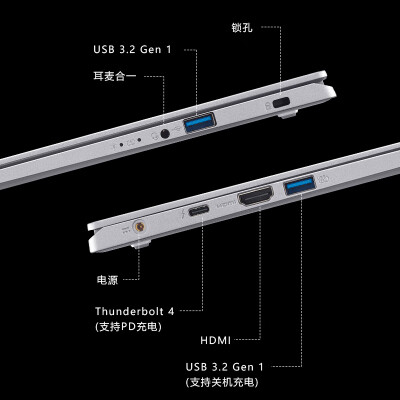 锁孔

USB 3.2 Gen 1

耳麦合一

电源

Thunderbolt 4
(支持PD充电)

HDMI

USB 3.2 Gen 1
(支持关机充电)