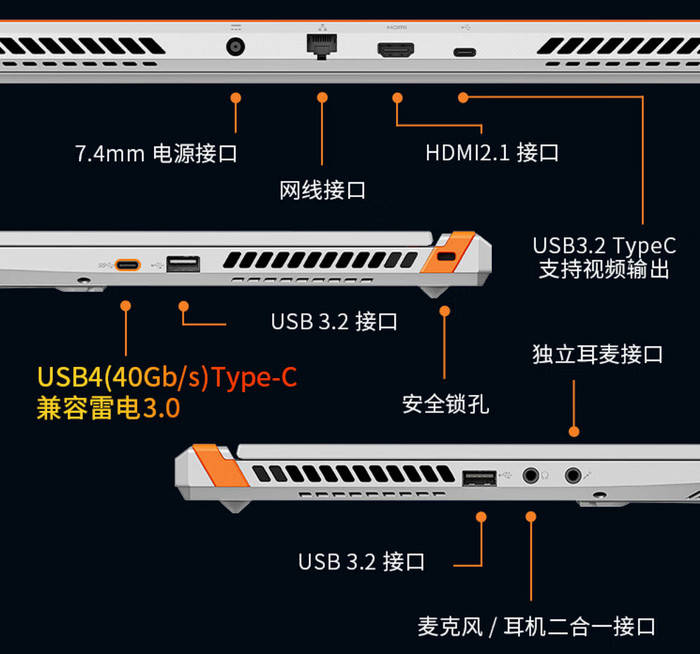 HDMI

7.4mm 电源接口

网线接口

HDMI2.1 接口

USB3.2 TypeC
支持视频输出

USB 3.2 接口

USB4(40Gb/s)Type-C
兼容雷电3.0

安全锁孔

独立耳麦接口

USB 3.2 接口

麦克风 / 耳机二合一接口