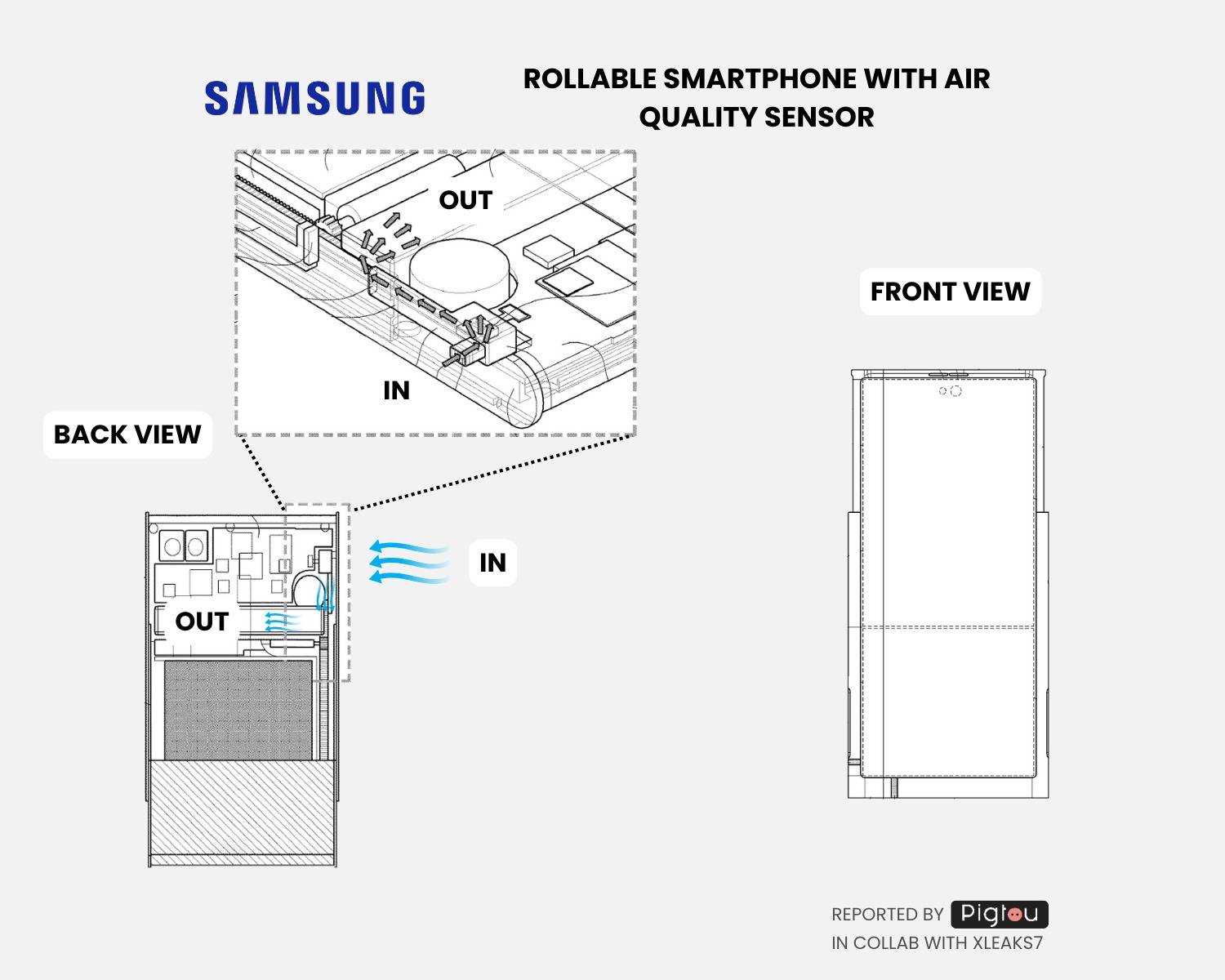 SAMSUNG

ROLLABLE SMARTPHONE WITH AIR QUALITY SENSOR

OUT

IN

BACK VIEW

IN

OUT

FRONT VIEW

REPORTED BY Pigtou
IN COLLAB WITH XLEAKS7