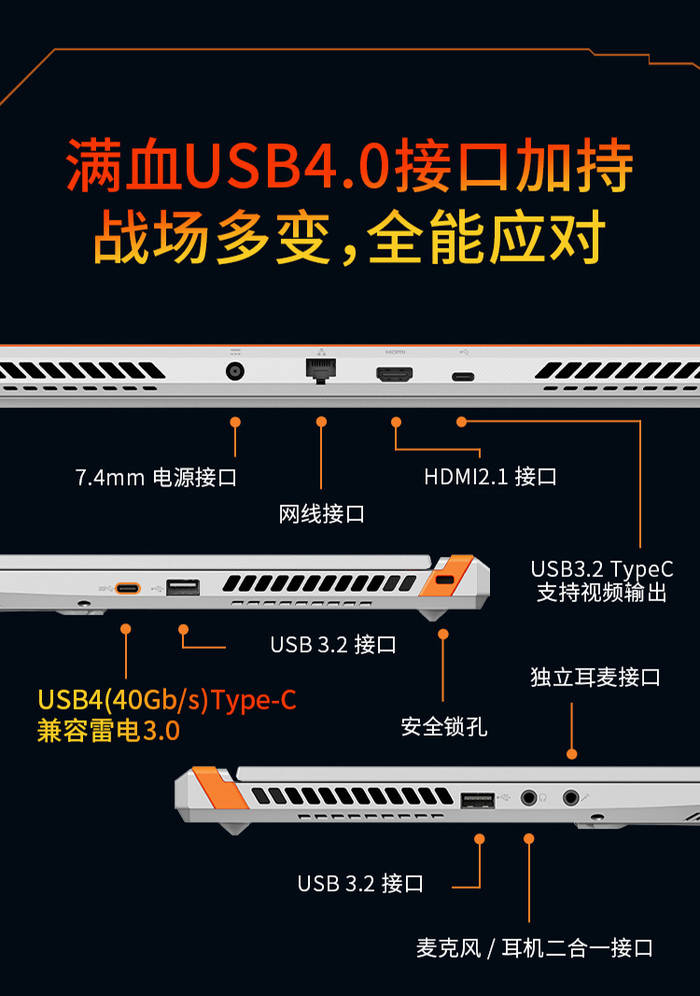 满血USB4.0接口加持
战场多变，全能应对

7.4mm 电源接口

网线接口

HDMI2.1 接口

USB3.2 TypeC
支持视频输出

USB 3.2 接口

USB4(40Gb/s)Type-C
兼容雷电3.0

安全锁孔

独立耳麦接口

USB 3.2 接口

麦克风 / 耳机二合一接口