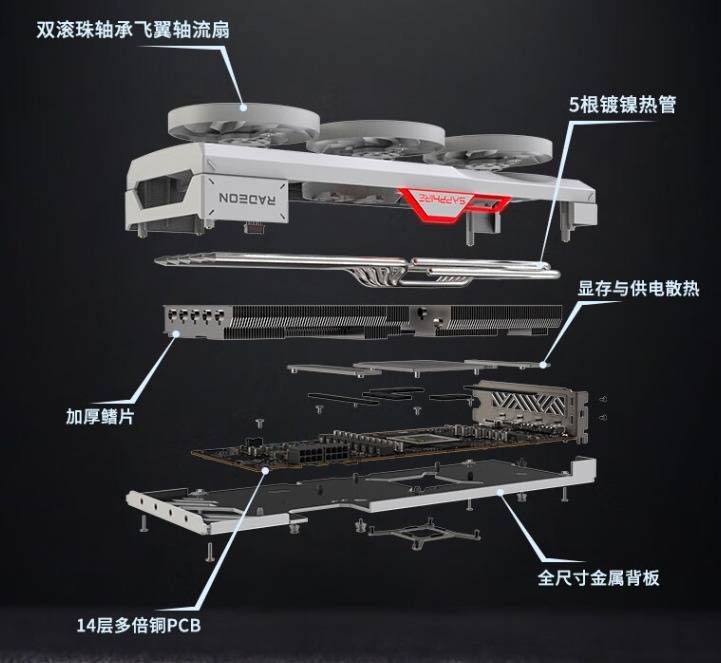 双滚珠轴承飞翼轴流扇

5根镀镍热管

RADEON

SAPPHIRE

显存与供电散热

加厚鳍片

全尺寸金属背板

14层多倍铜PCB