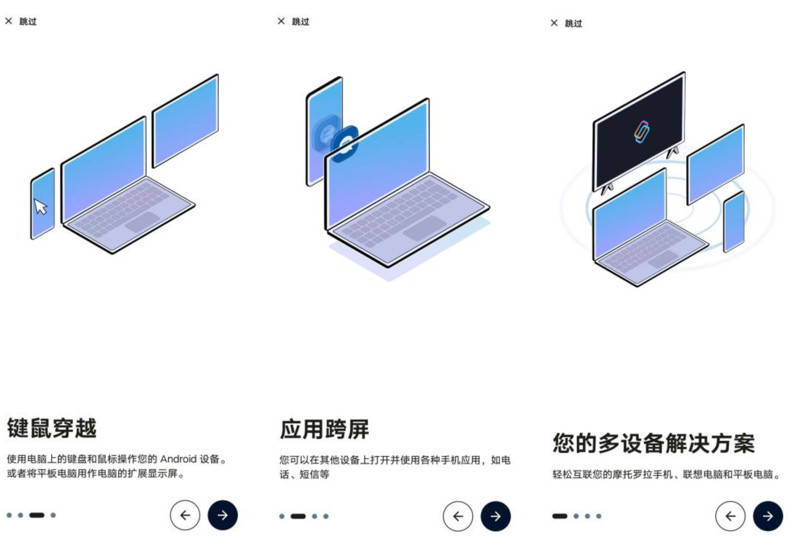 × 跳过

键鼠穿越

使用电脑上的键盘和鼠标操作您的 Android 设备。或者将平板电脑用作电脑的扩展显示屏。

× 跳过

应用跨屏

您可以在其他设备上打开并使用各种手机应用，如电话、短信等

× 跳过

您的多设备解决方案

轻松互联您的摩托罗拉手机、联想电脑和平板电脑。