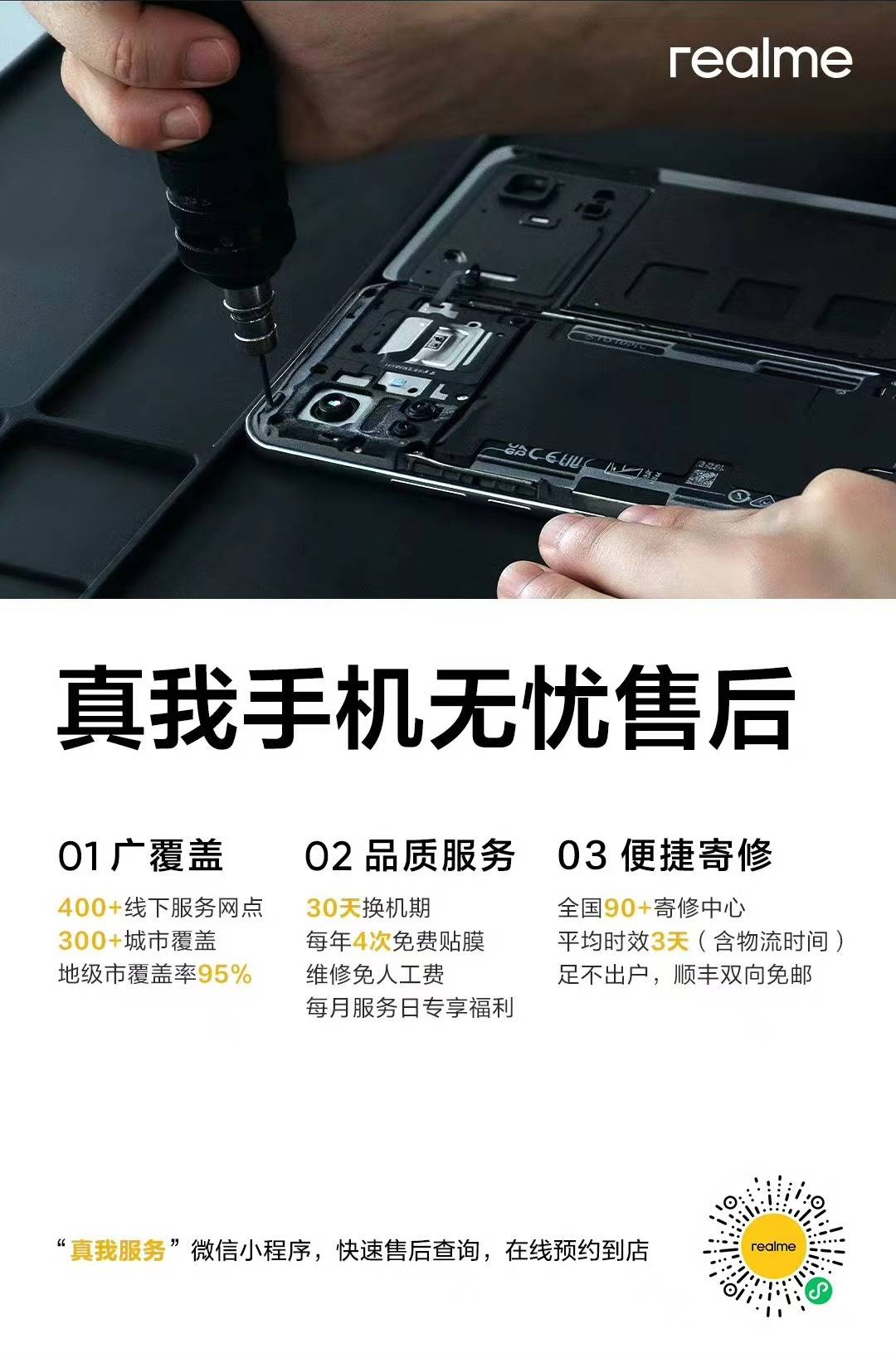 realme

真我手机无忧售后

01 广覆盖

400+线下服务网点
300+城市覆盖
地级市覆盖率95%

02 品质服务

30天换机期
每年4次免费贴膜
维修免人工费
每月服务日专享福利

03 便捷寄修

全国90+寄修中心
平均时效3天（含物流时间）
足不出户，顺丰双向免邮

“真我服务”微信小程序，快速售后查询，在线预约到店

realme