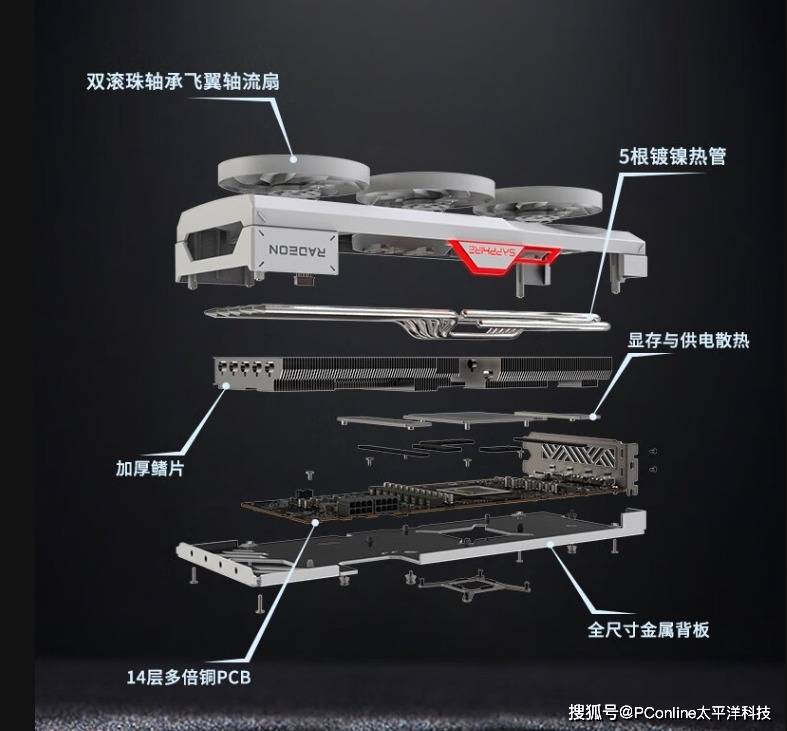 双滚珠轴承飞翼轴流扇

5根镀镍热管

RADEON

SAPPHIRE

显存与供电散热

加厚鳍片

全尺寸金属背板

14层多倍铜PCB

搜狐号@PConline太平洋科技