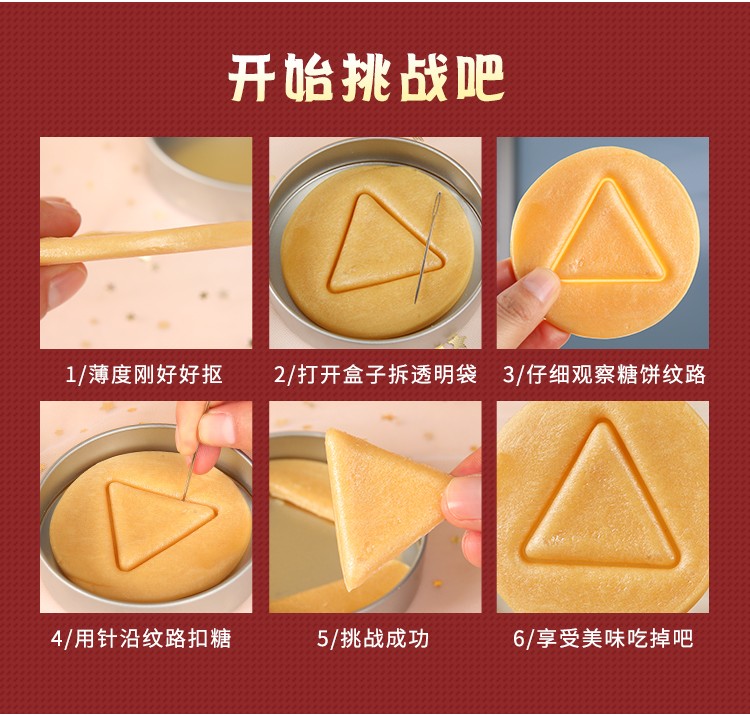 开始挑战吧

1/薄度刚好好抠

2/打开盒子拆透明袋

3/仔细观察糖饼纹路

4/用针沿纹路扣糖

5/挑战成功

6/享受美味吃掉吧